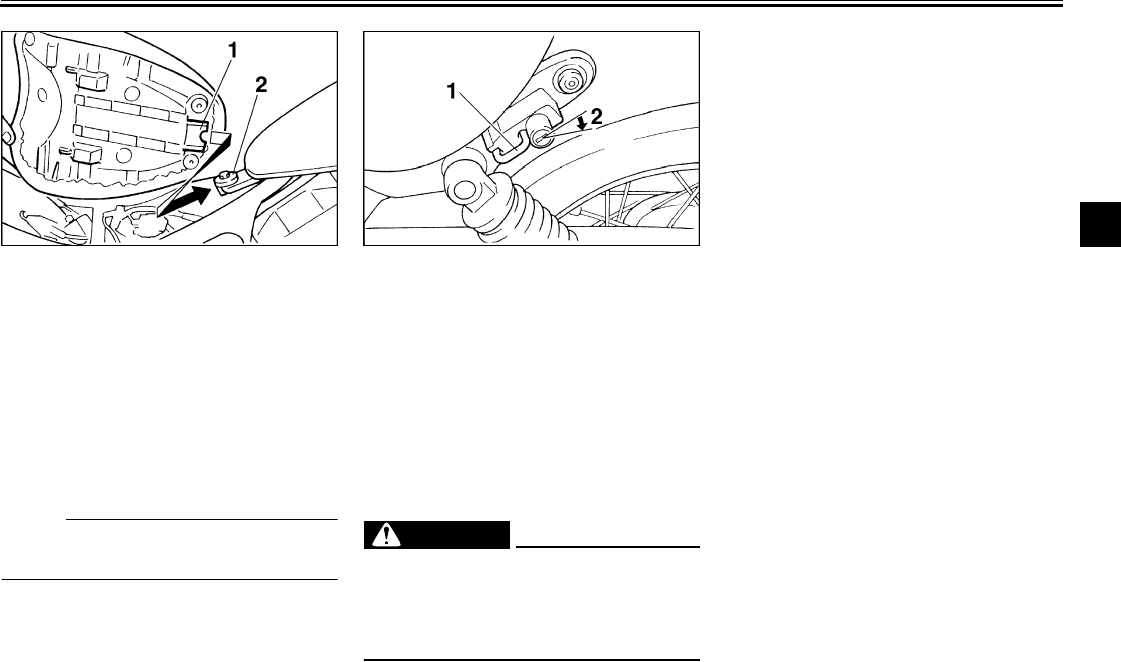 1
2

1
2