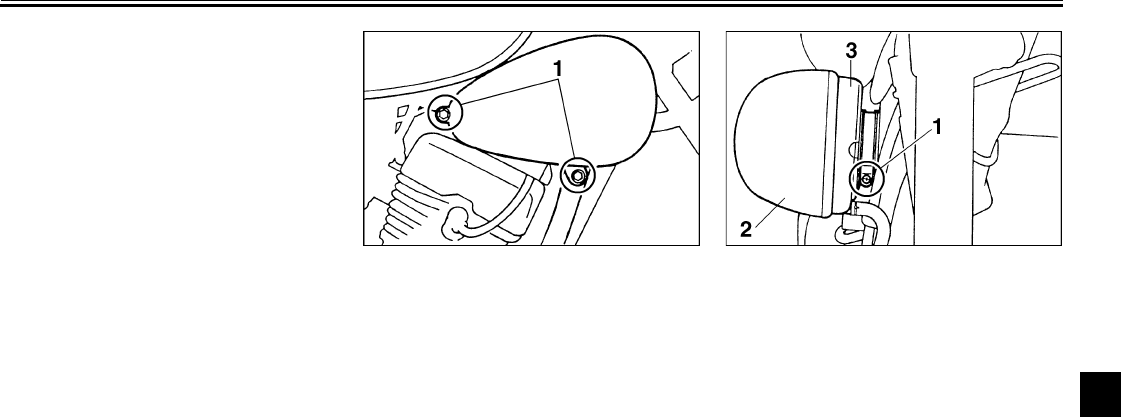 1

3

1

2