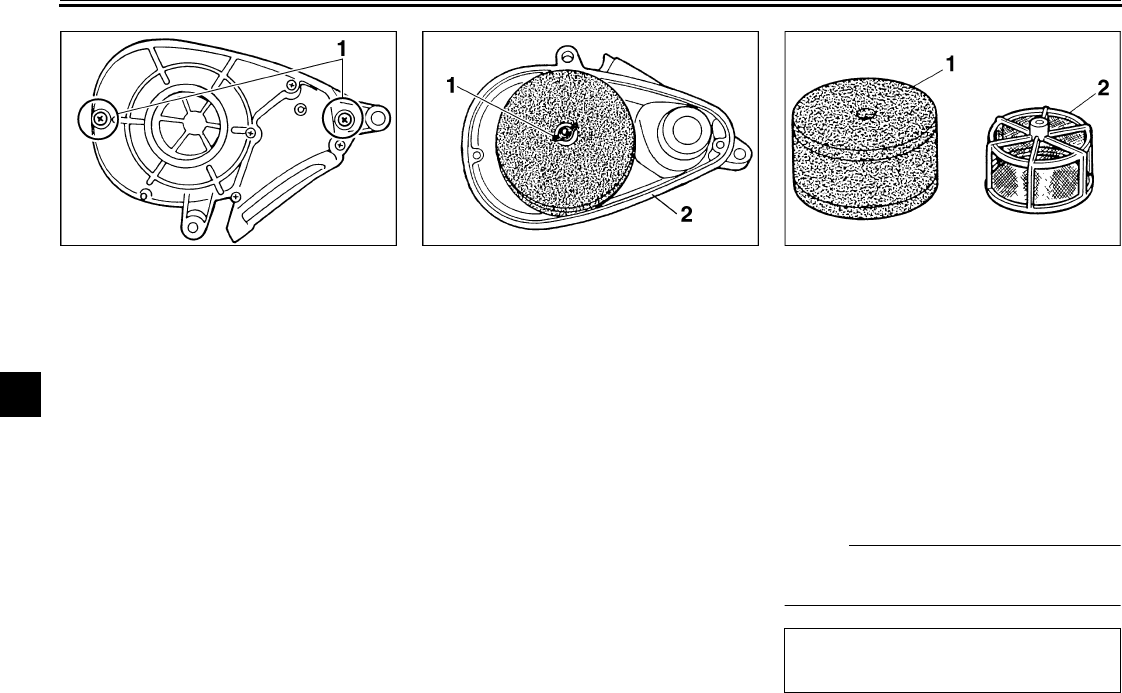 1

1

2

1

2