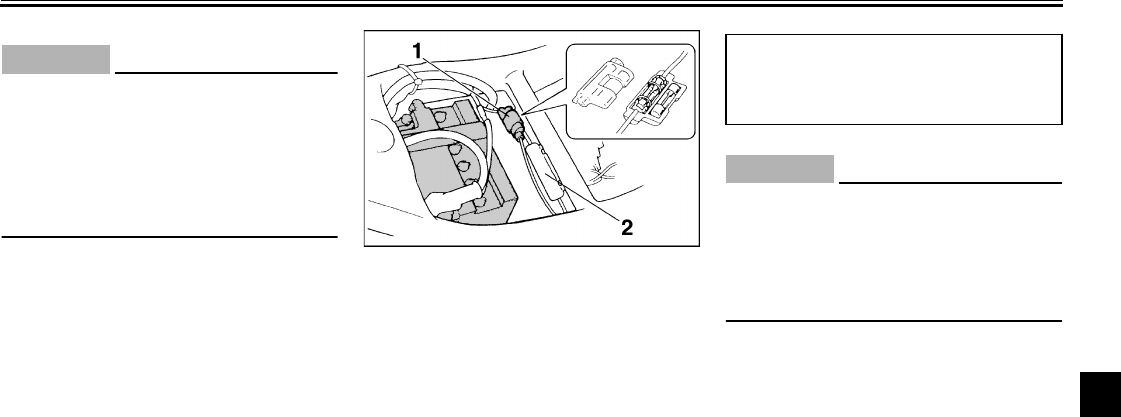 1

2