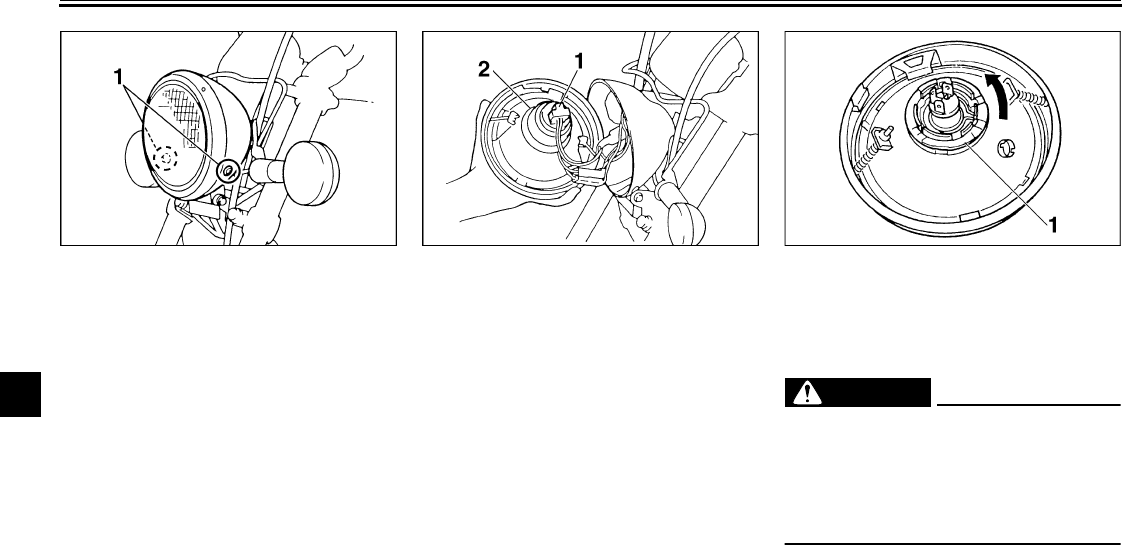 1

2

1

1