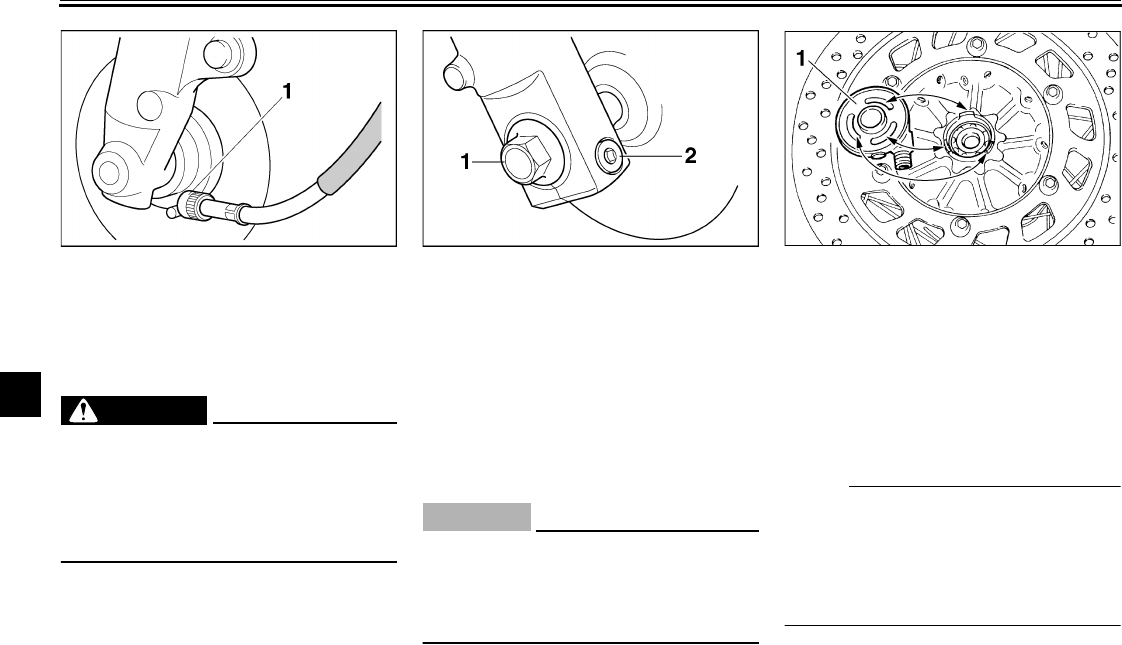 1

1

2

1