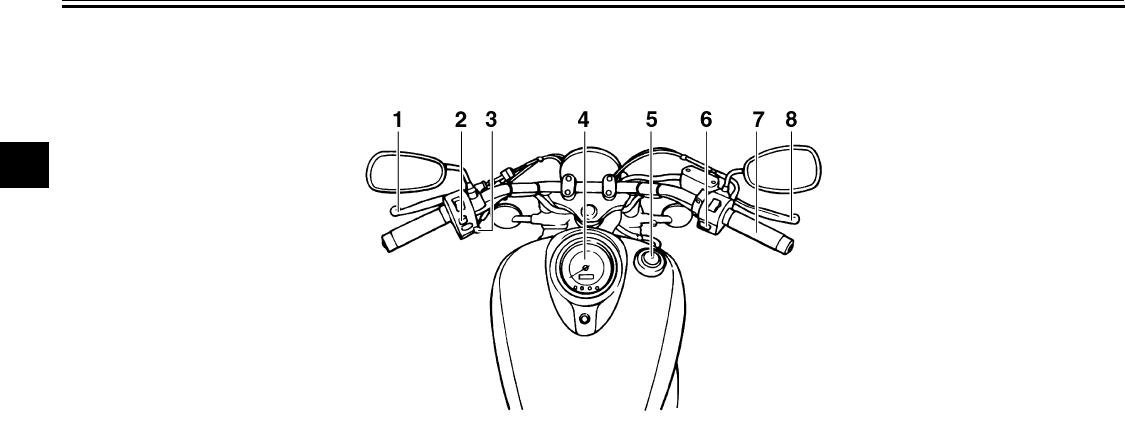 1 2 3 4 5 6 7 8