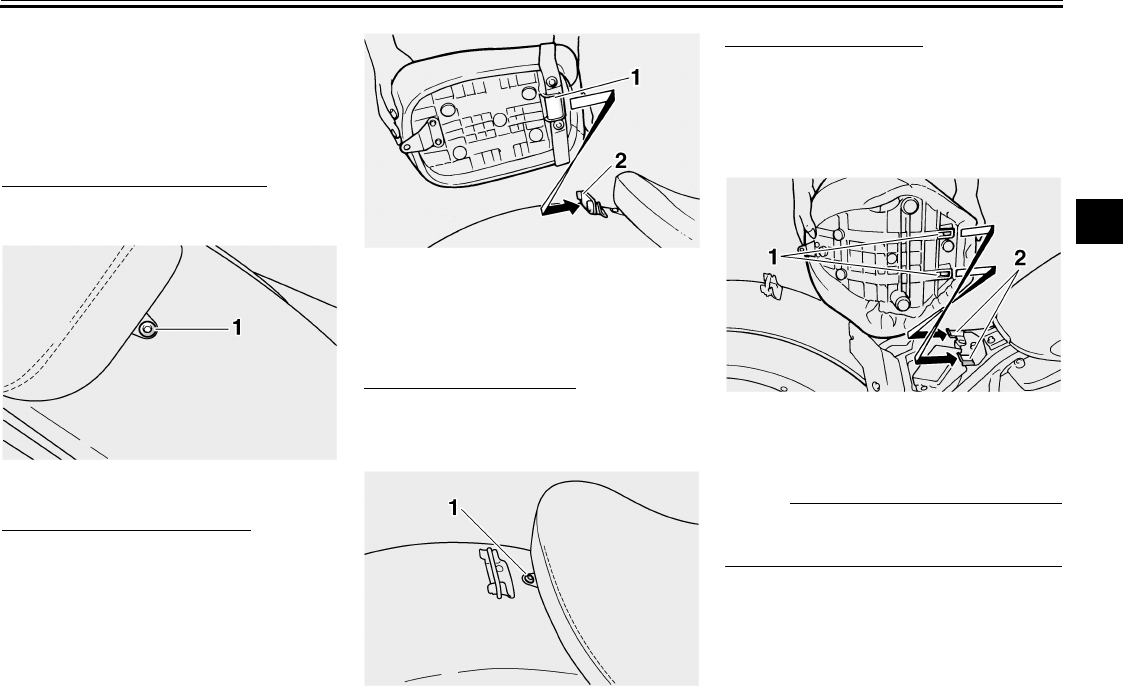 1

1
2

1

1
2