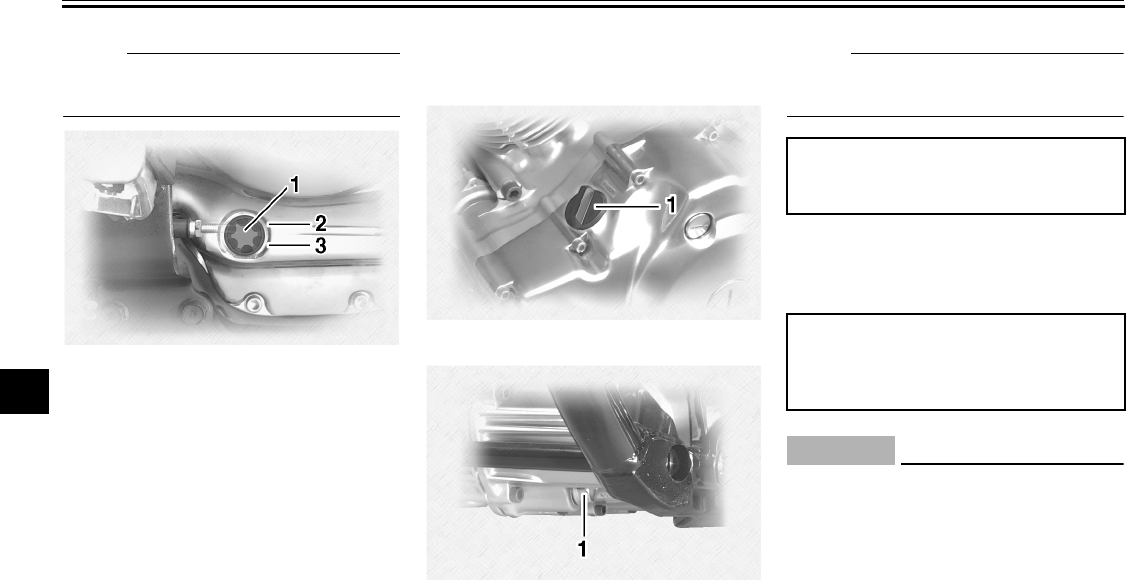 1
2
3

1

1