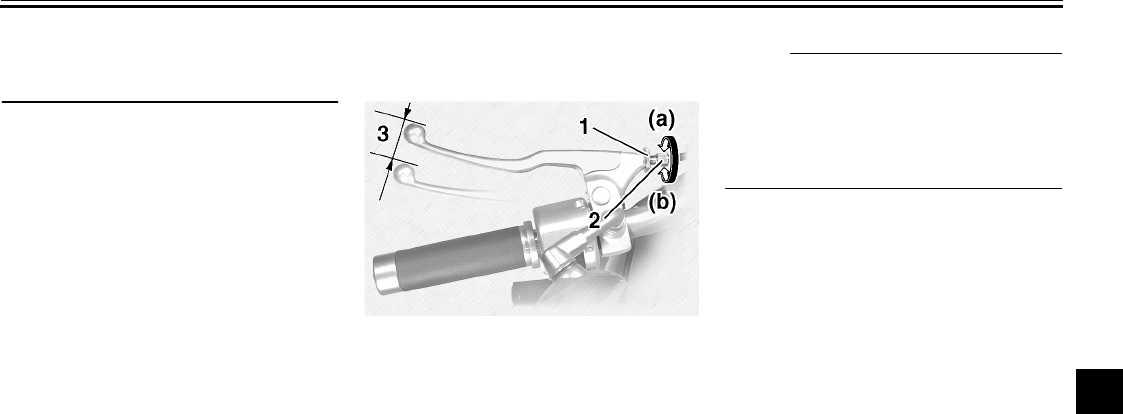 3

1

(a)

2

(b)