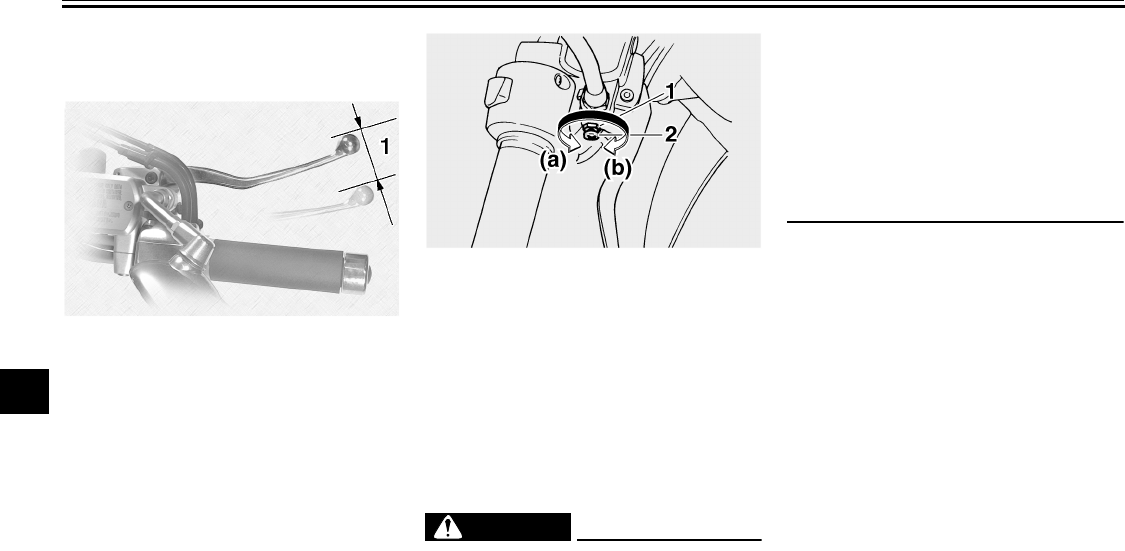 1

1
2
(a)
(b)