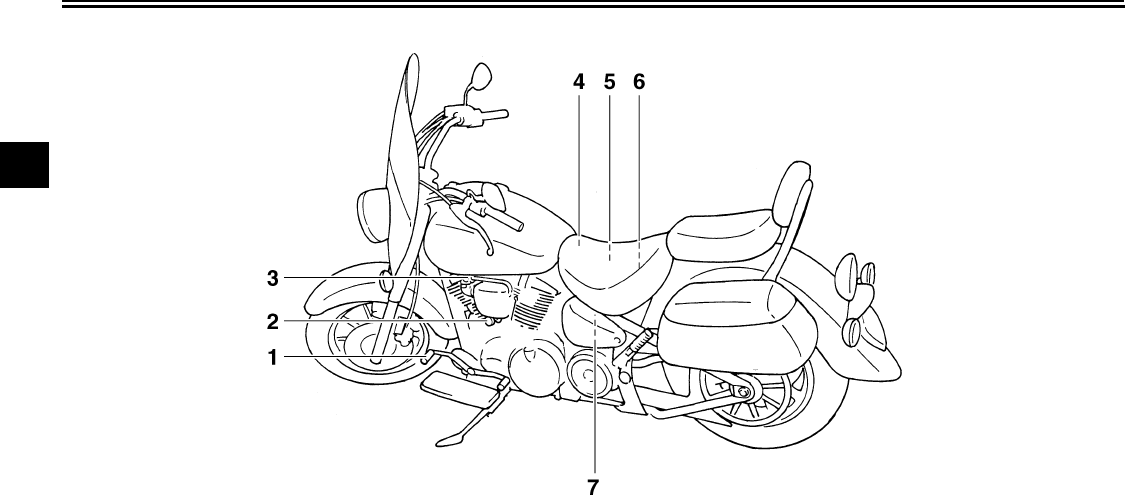 4 5 6
3
2
1
7