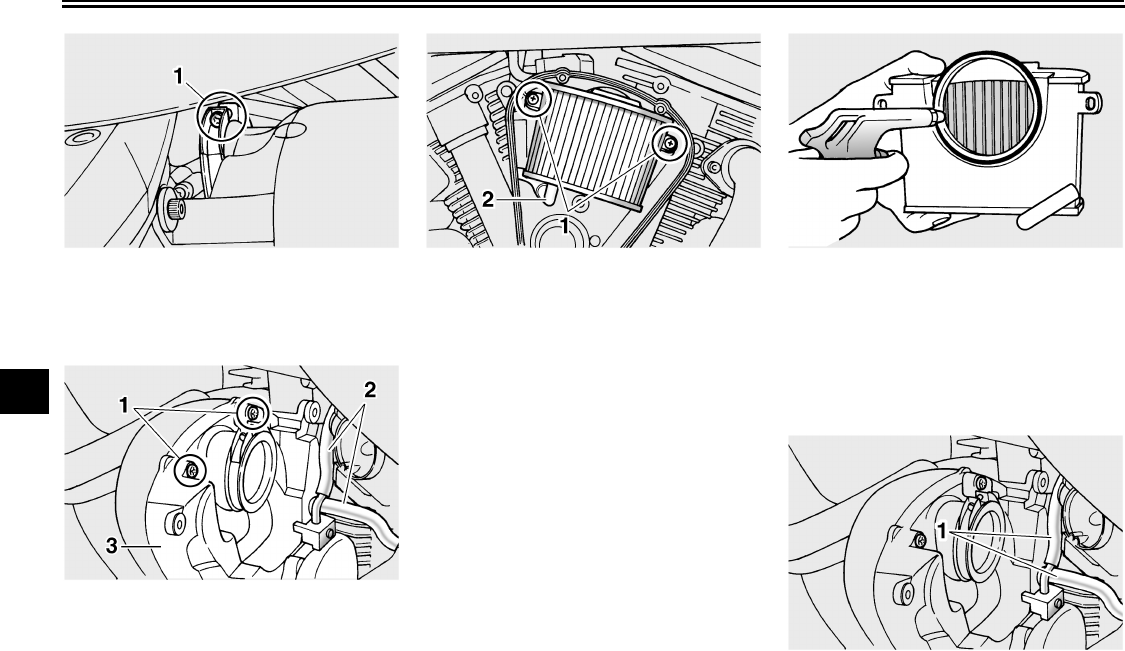 1

2

1

1

2

3

1