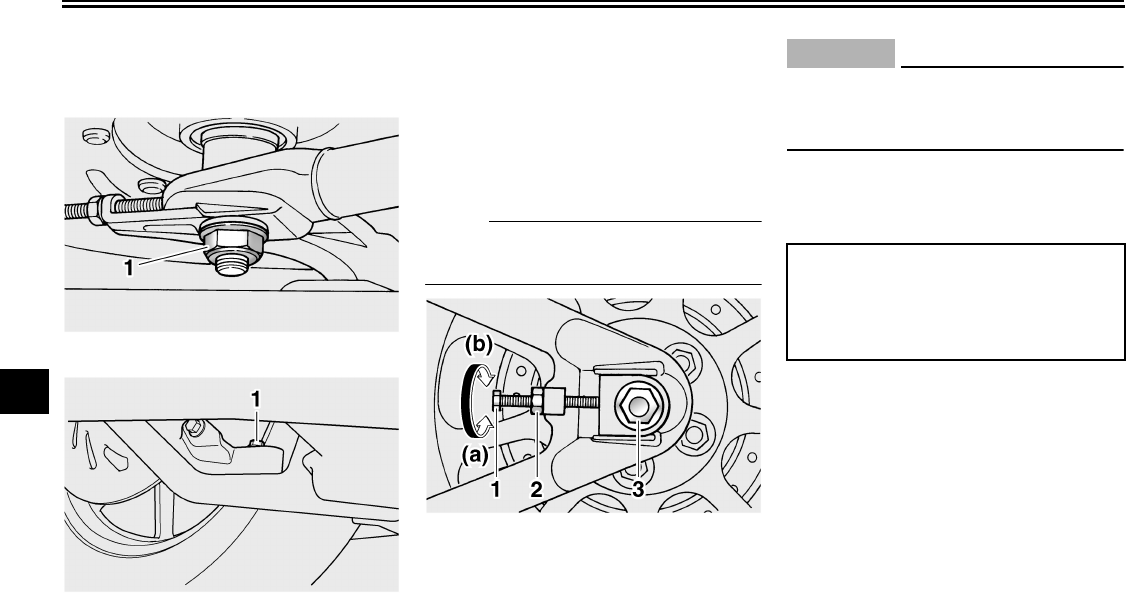 1

1

(b)

(a)

1 2 3