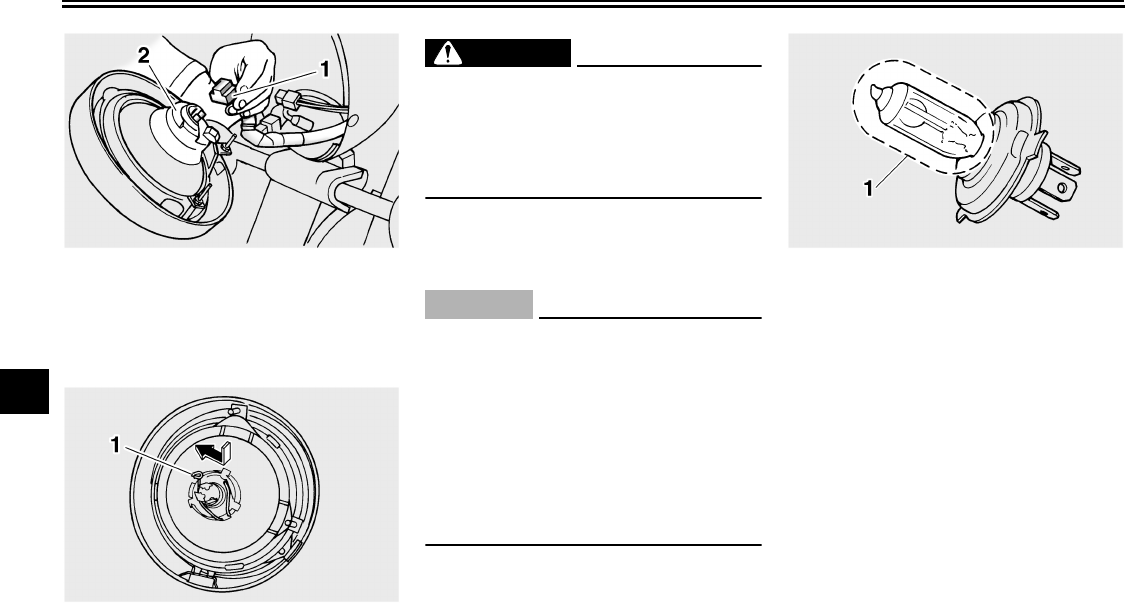 2

1

1

1