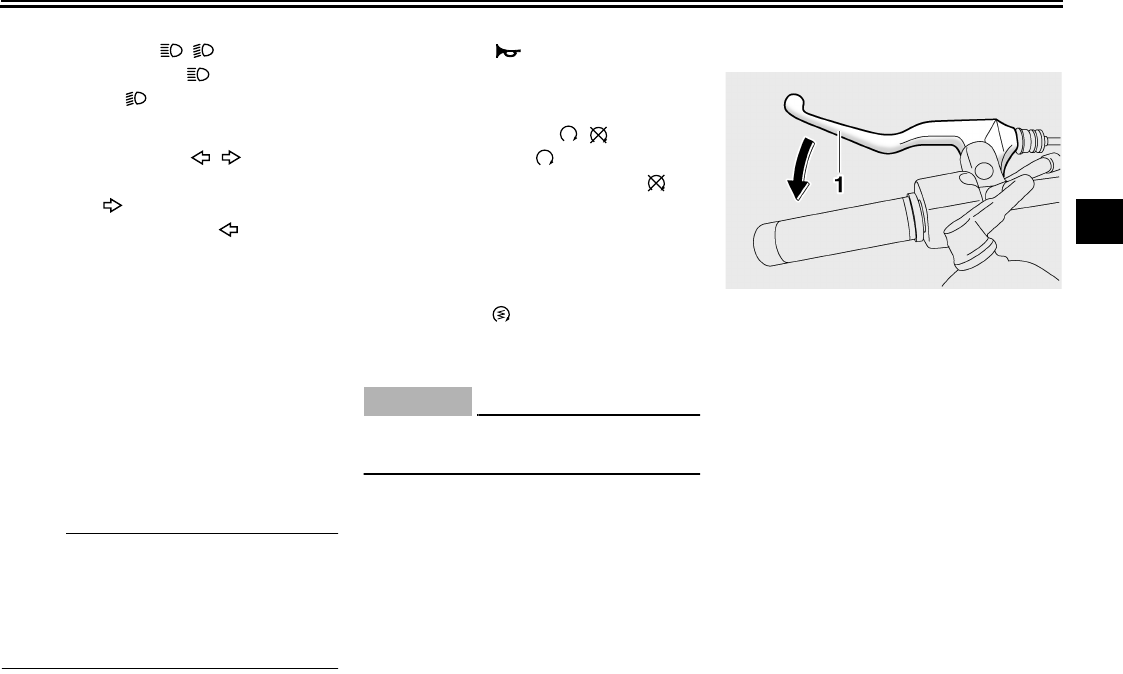 1