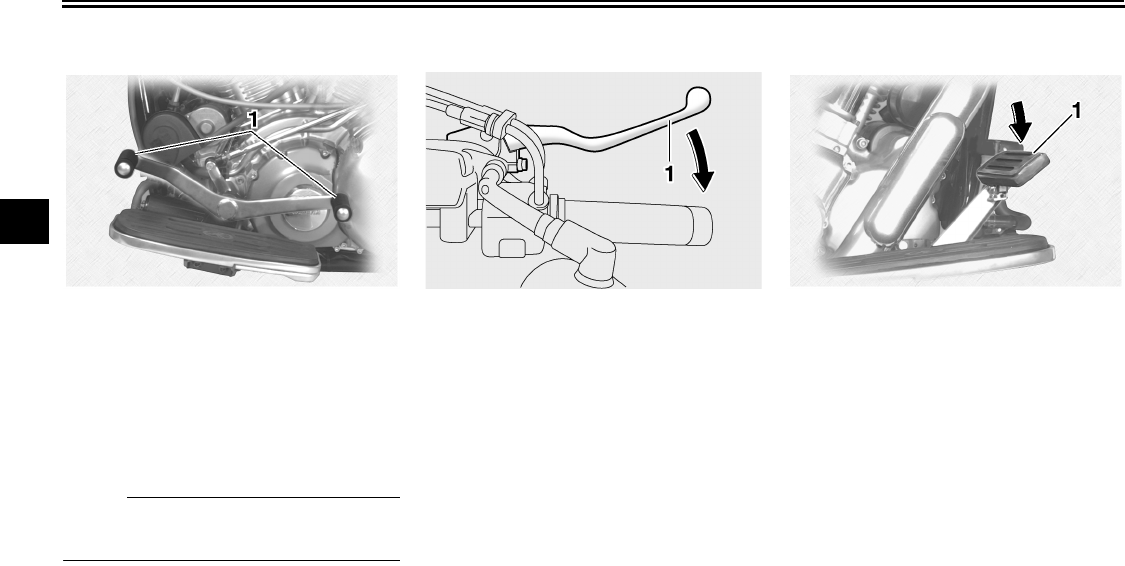 1

1

1