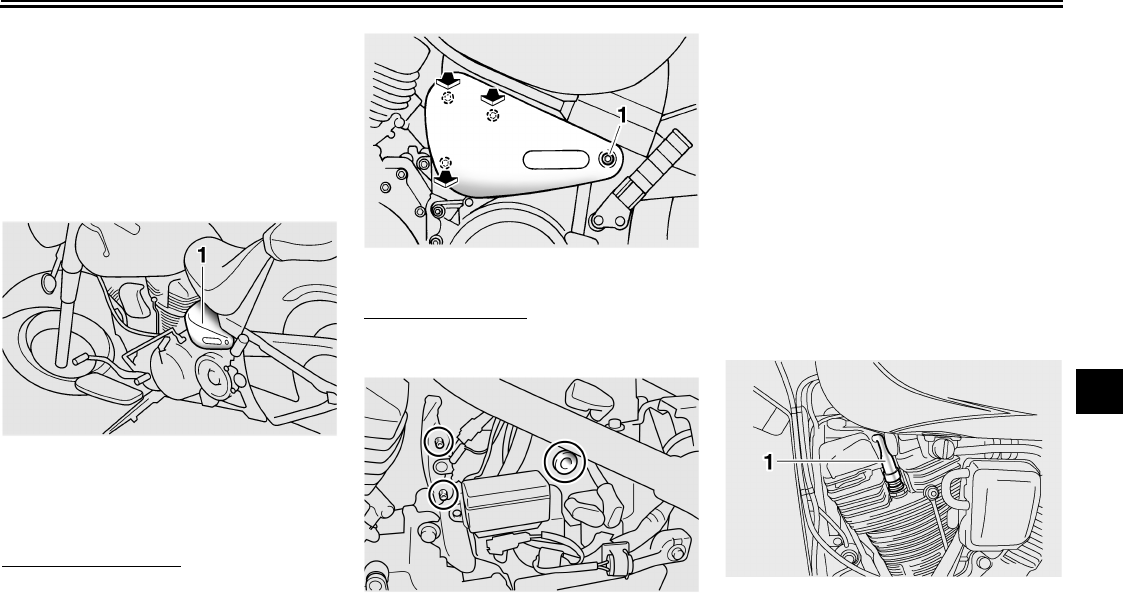 1

1

1