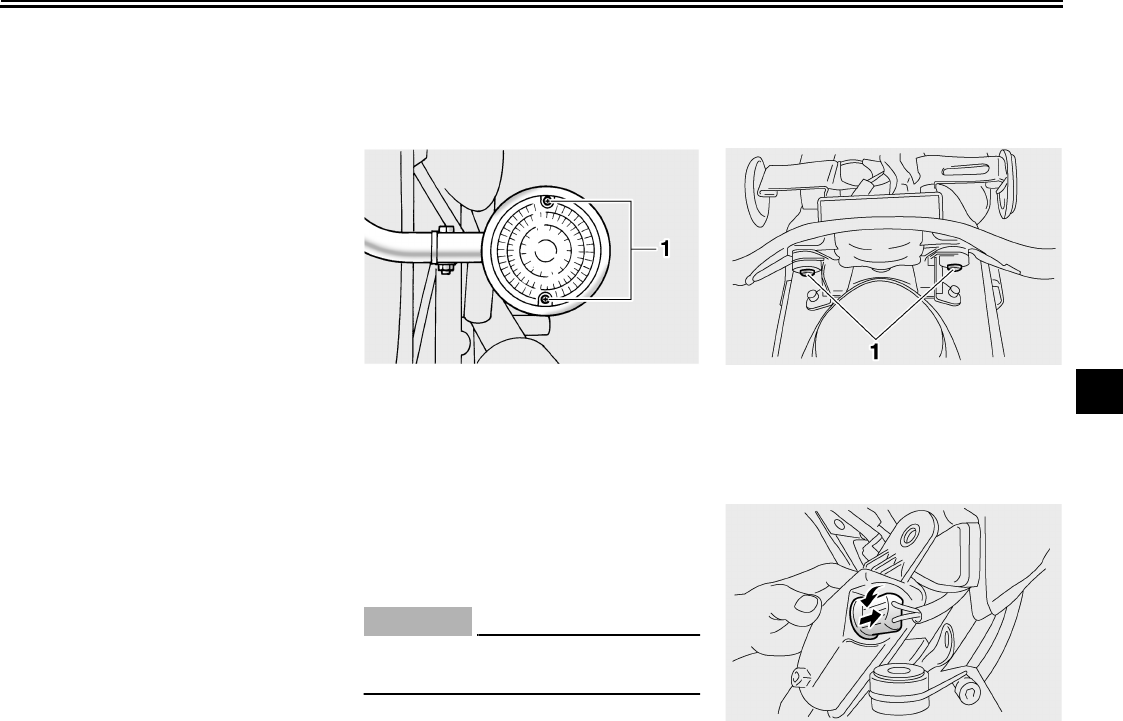 1

1