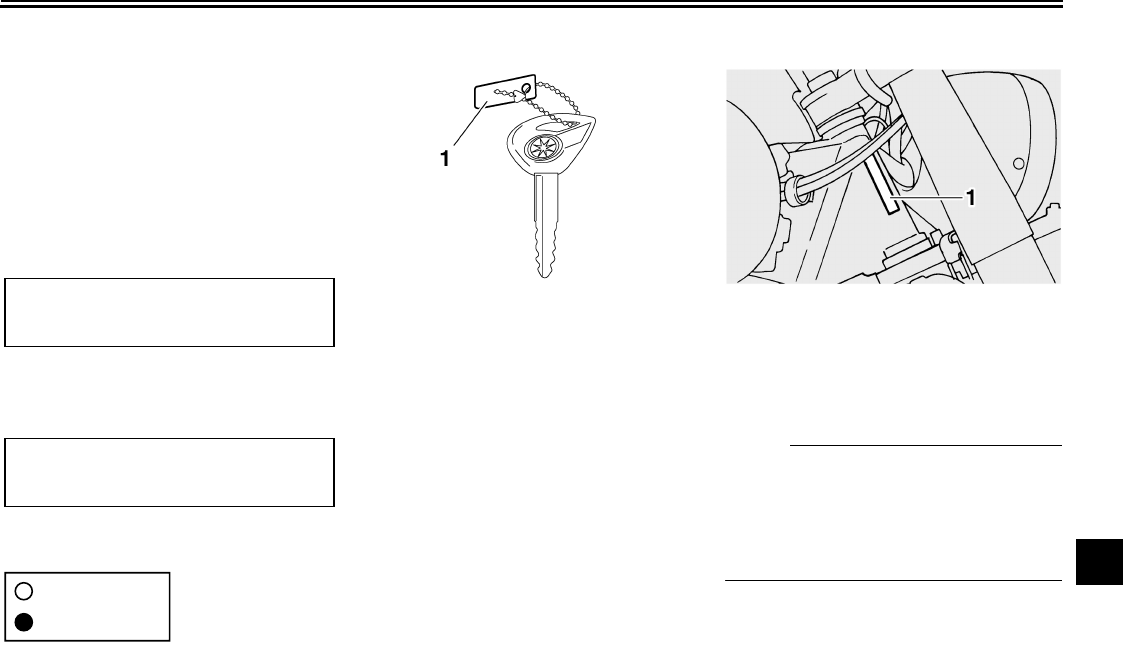 1

1