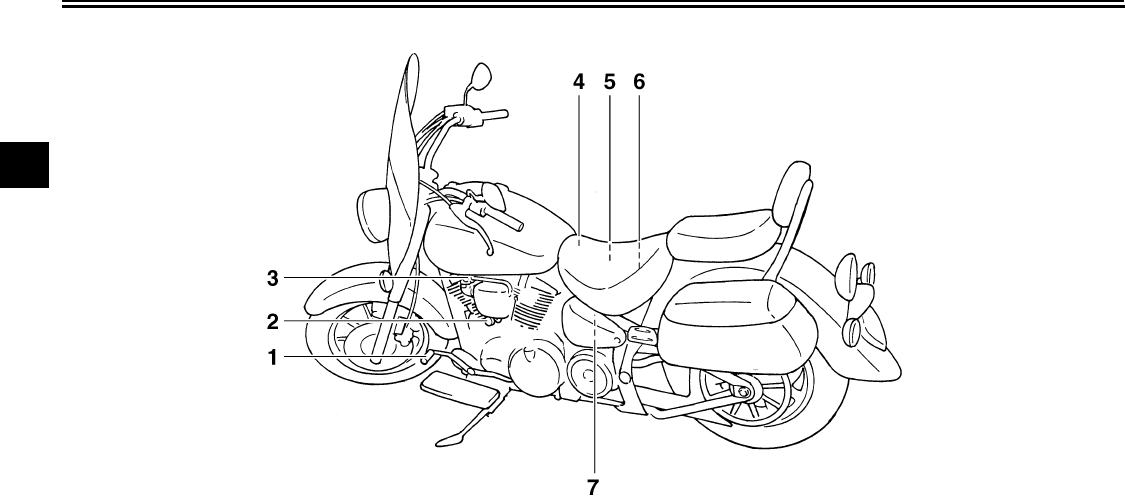 4 5 6
3
2
1
7