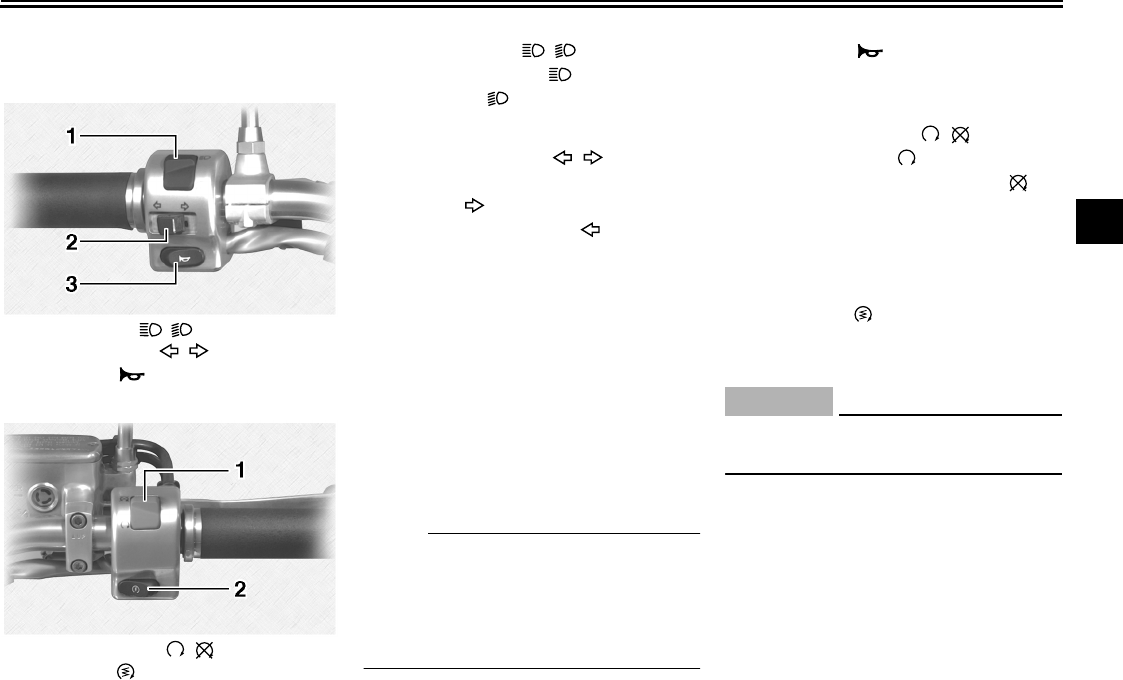 1
2
3

1
2