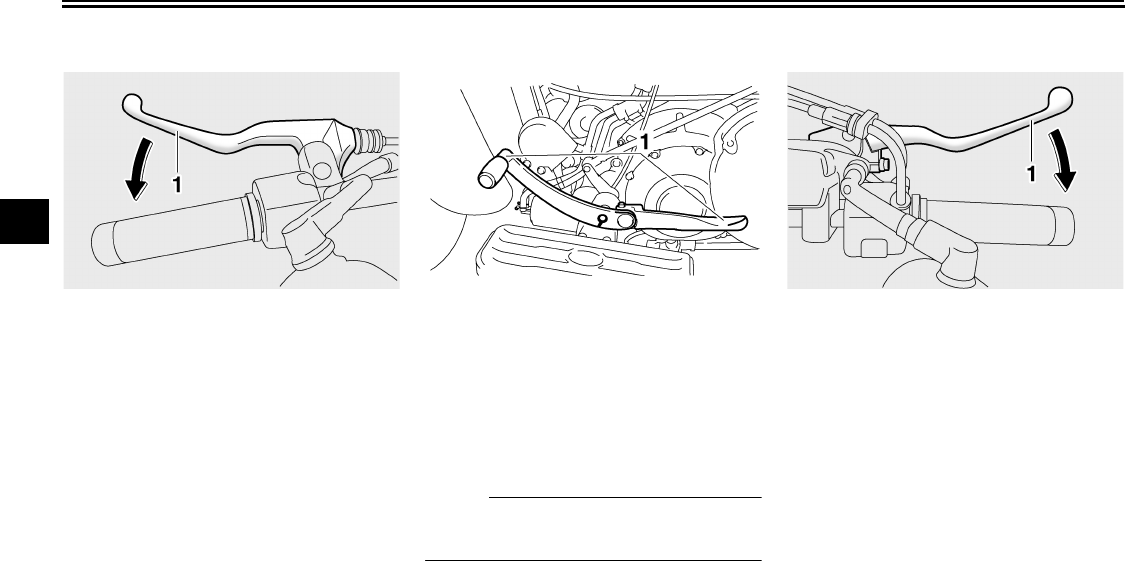 1

1

1