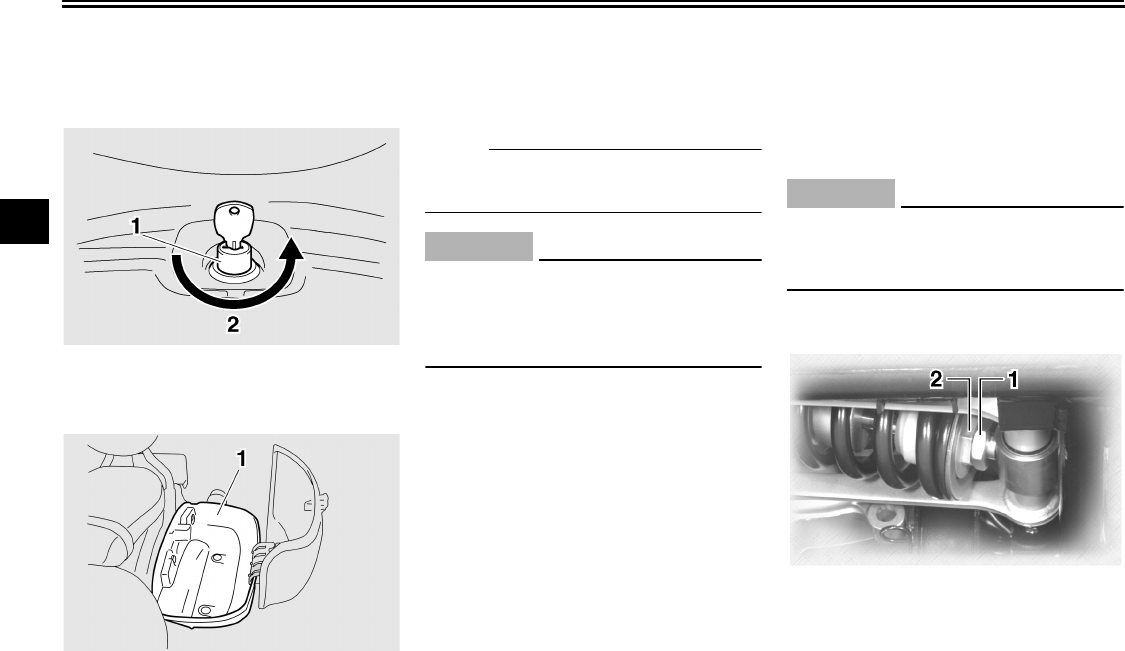 1

2

1

2

1