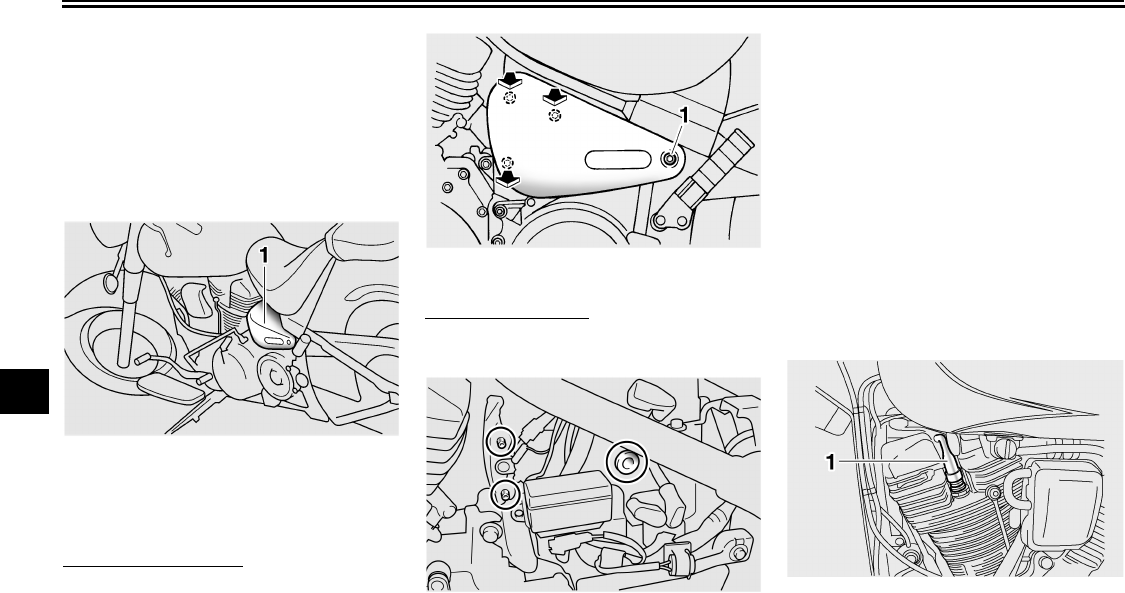 1

1

1