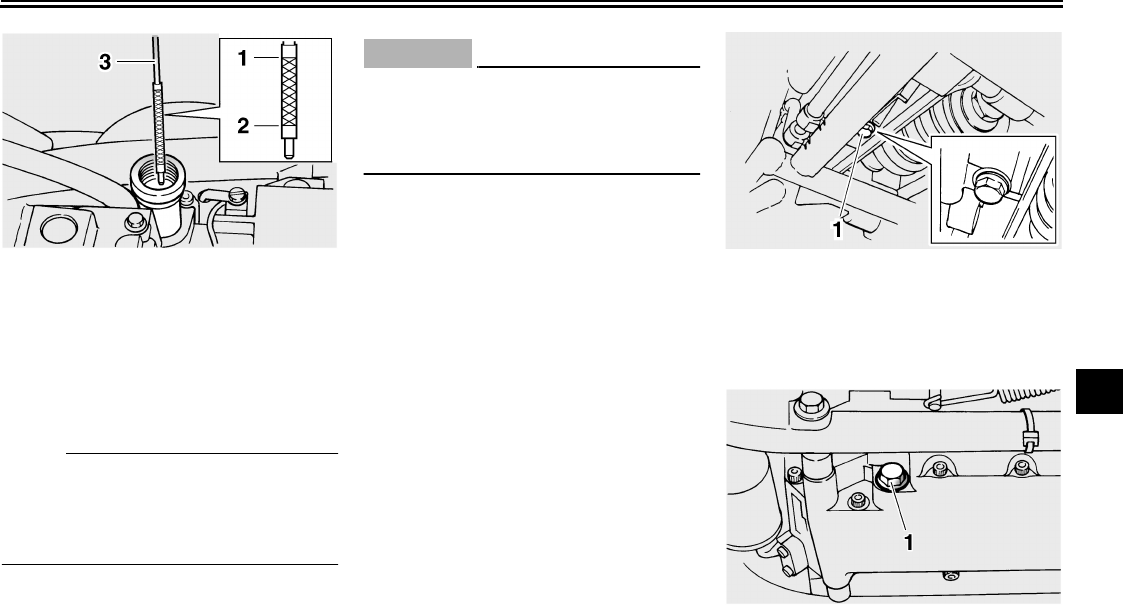 3

1

2

1

1