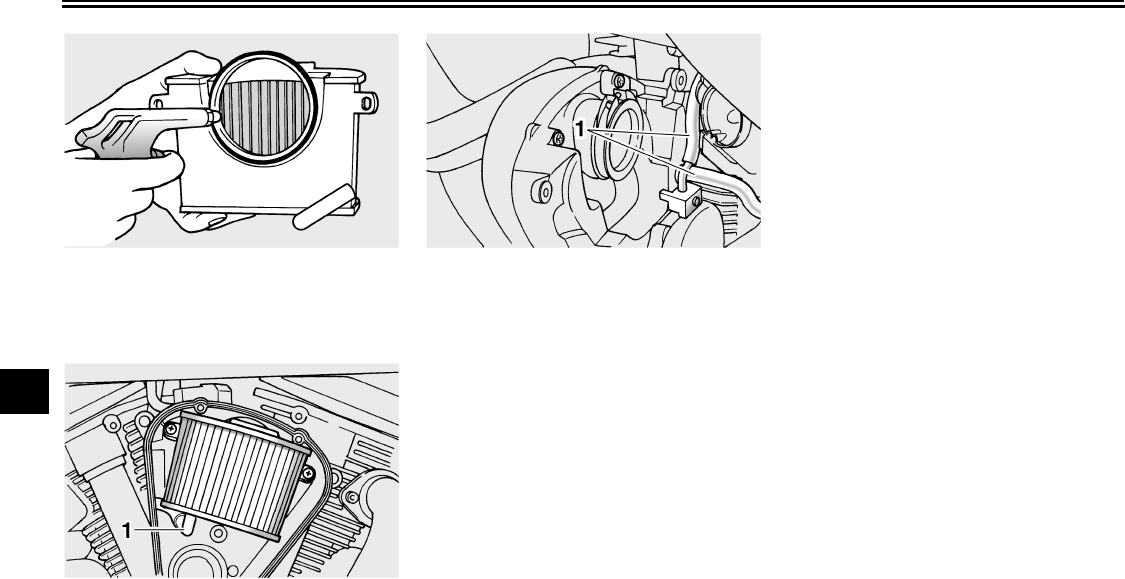 1

1