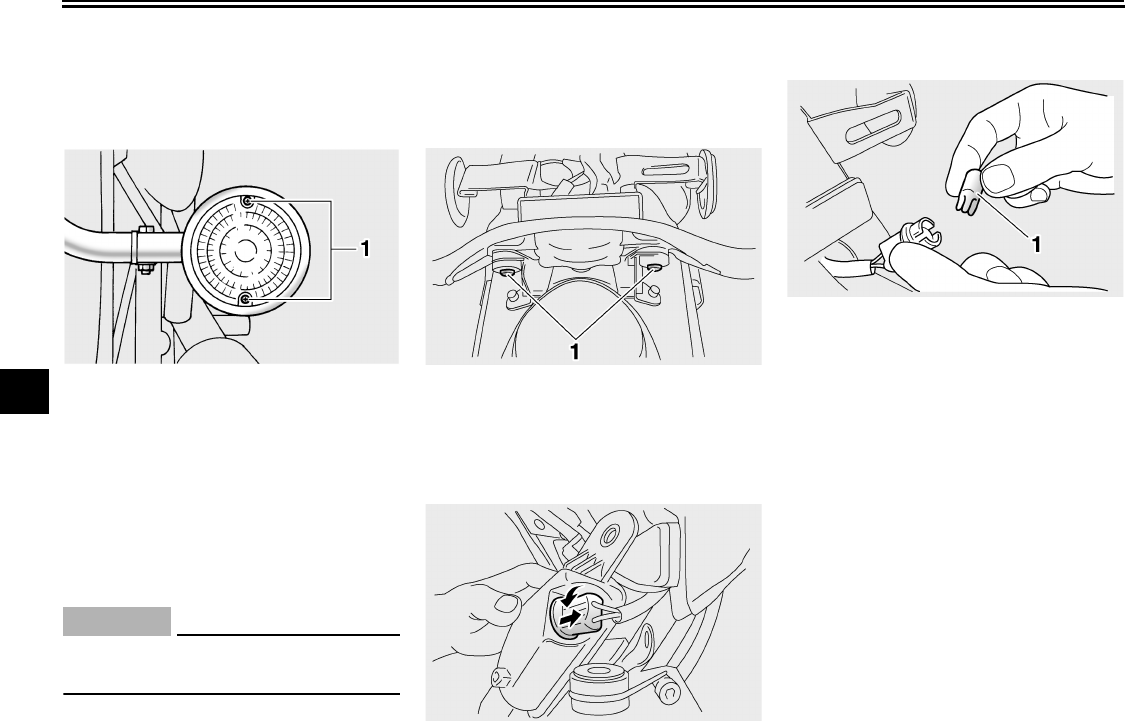 1

1

1