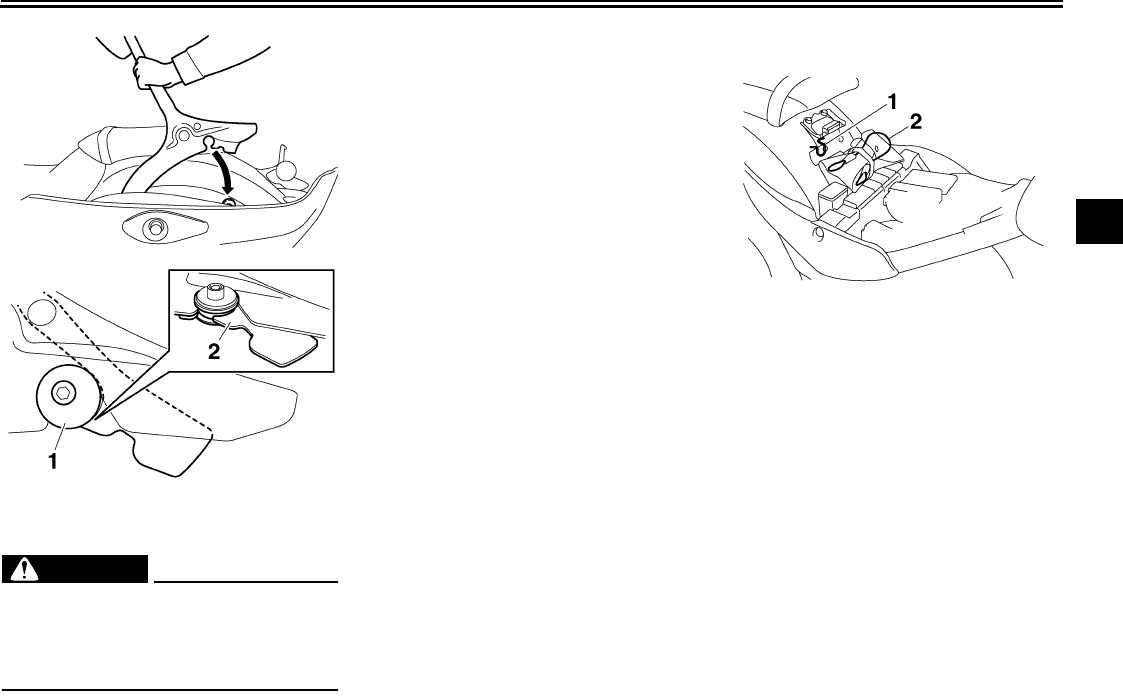 2

1

1
2