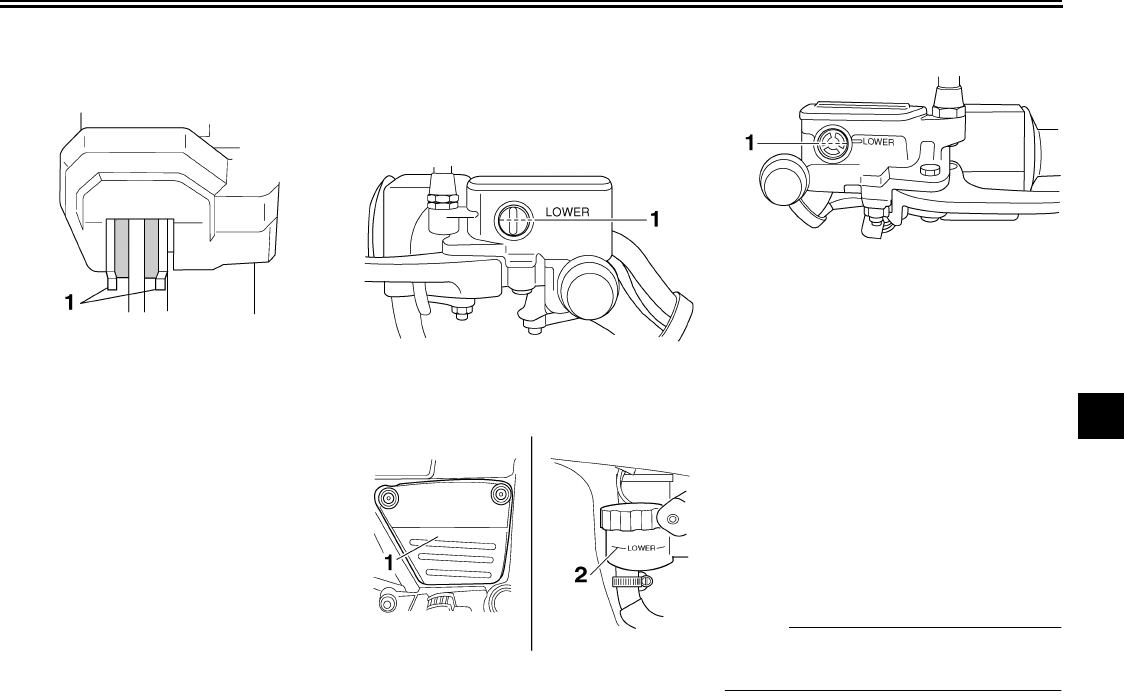 1

LOWER
1

1
LOWER

1

LOWER
2