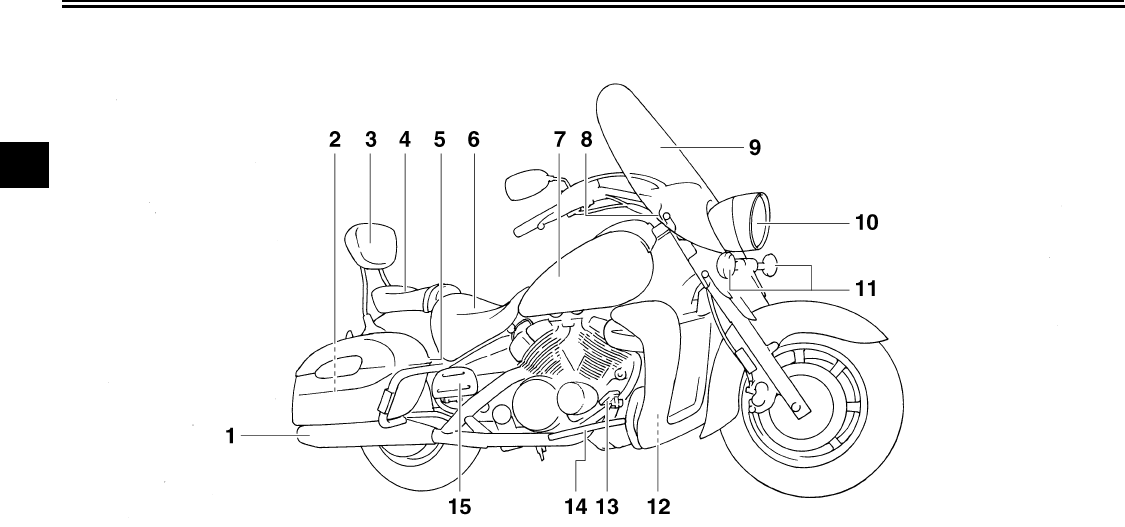 2 3 4 5 6 7 8 9 10 11 1 15 14 13 12