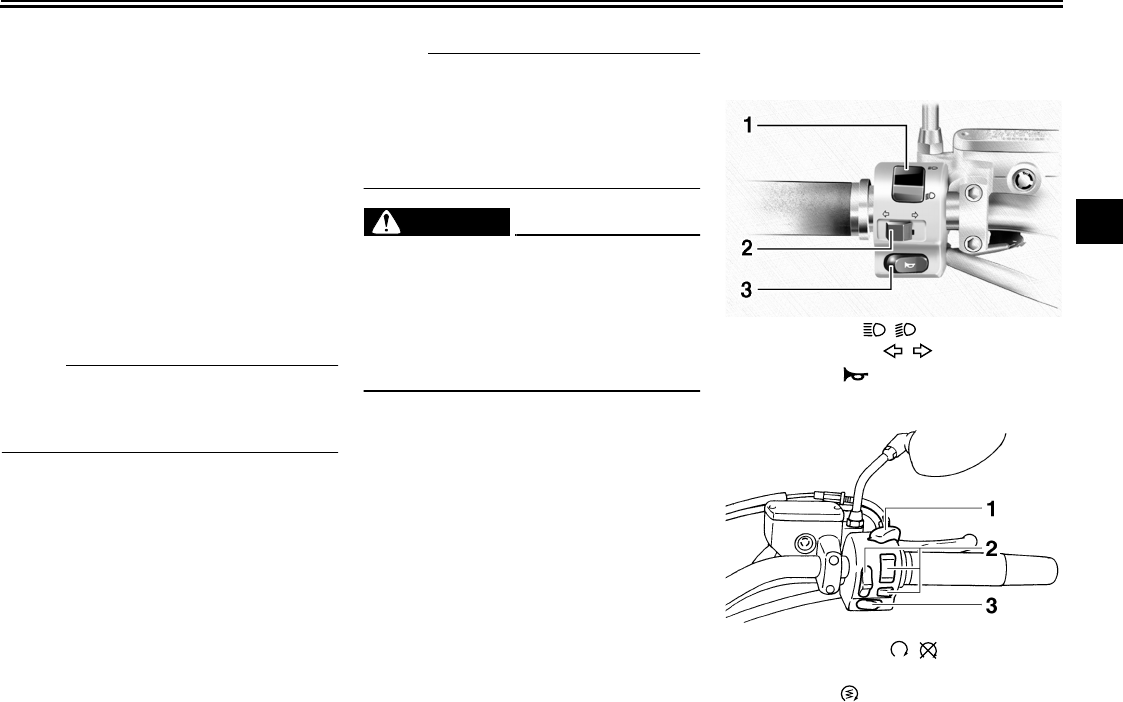 1

2

3

1

2

3