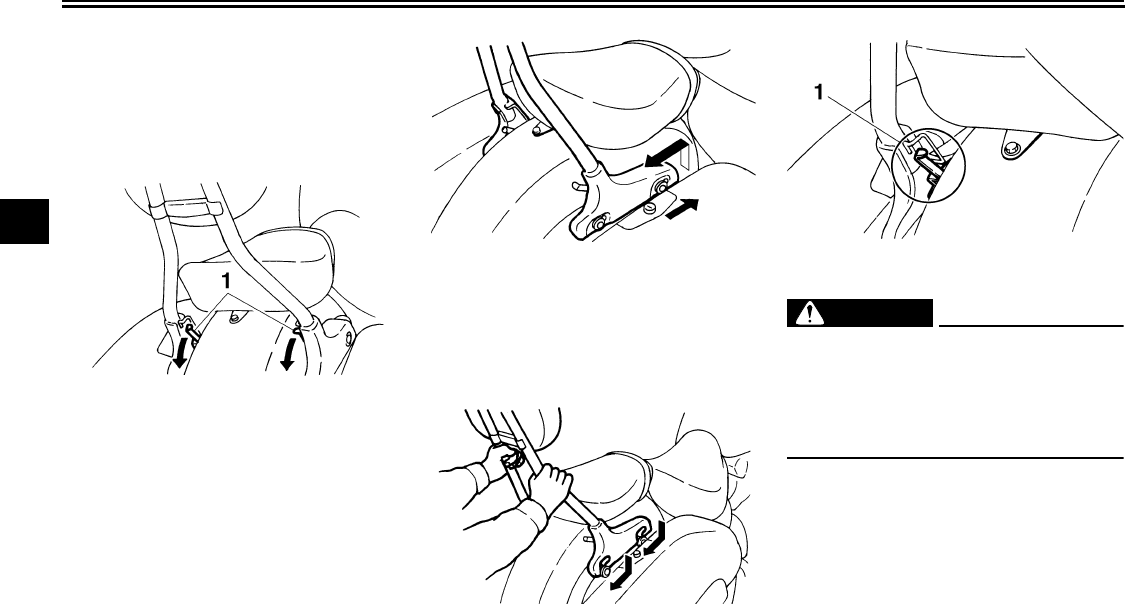 1

1