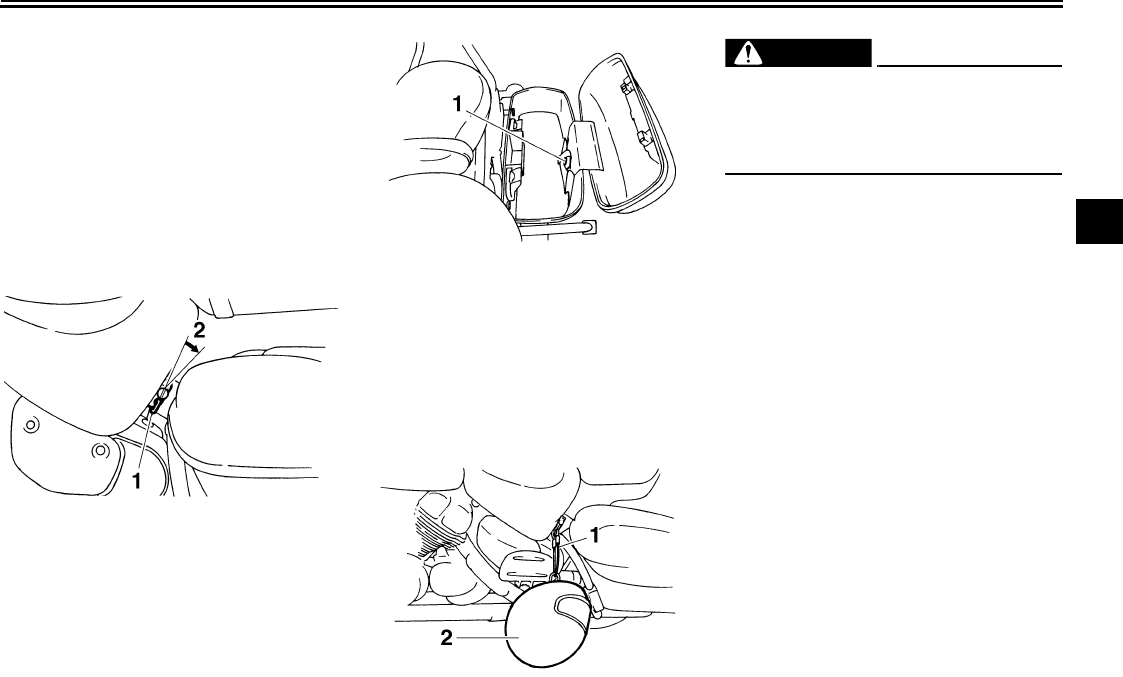 1

2

1

1

2