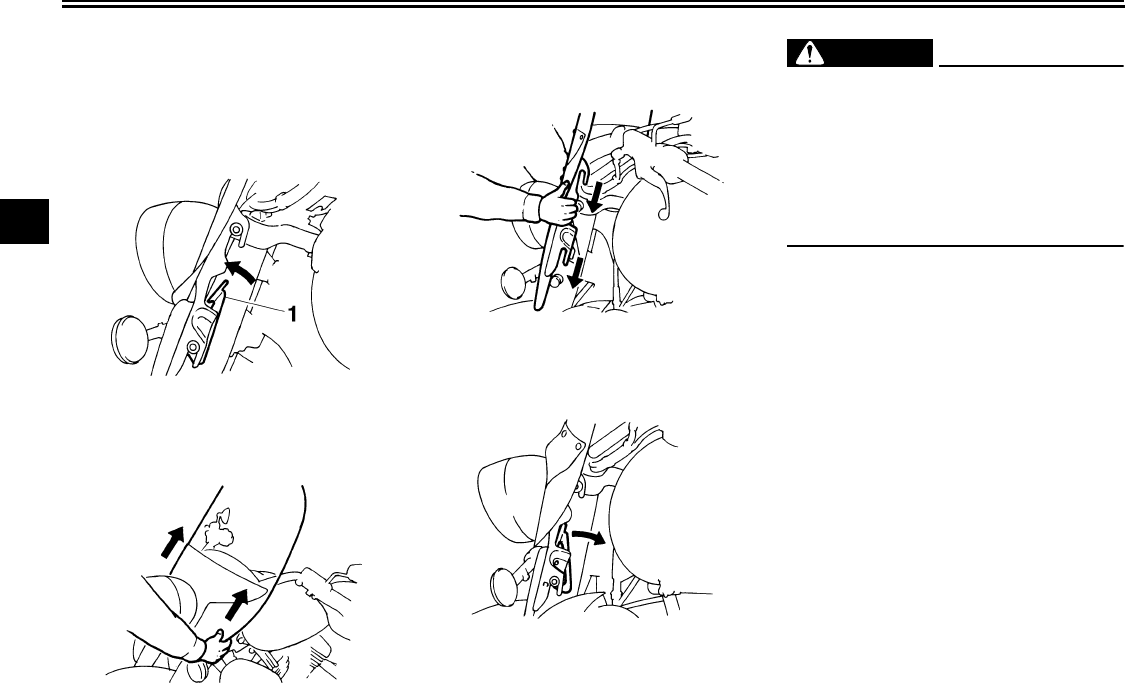 1