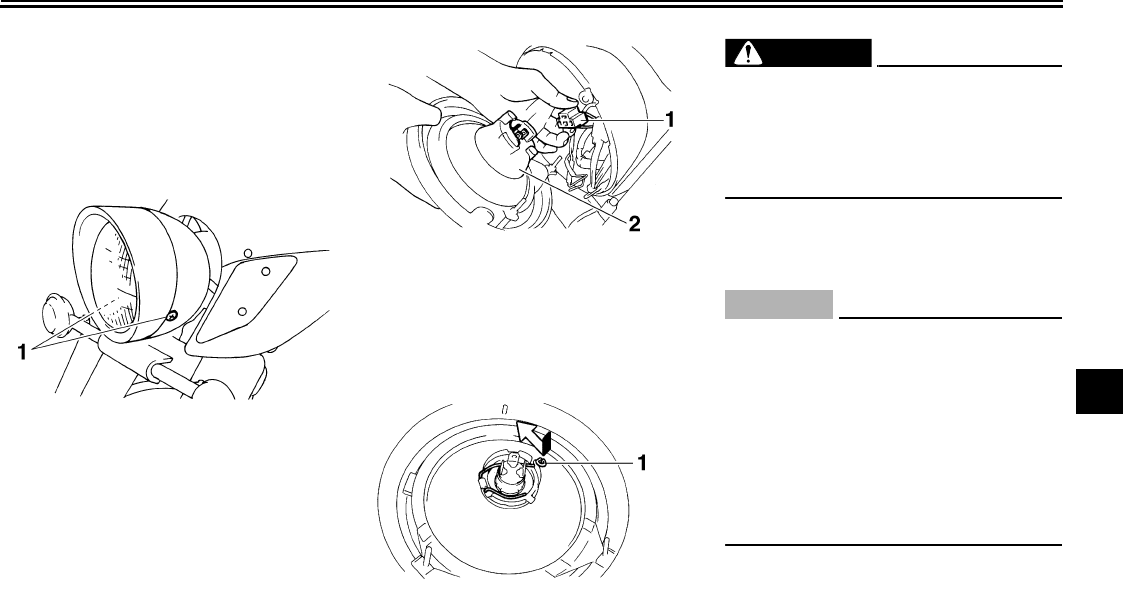 1

1

2

1