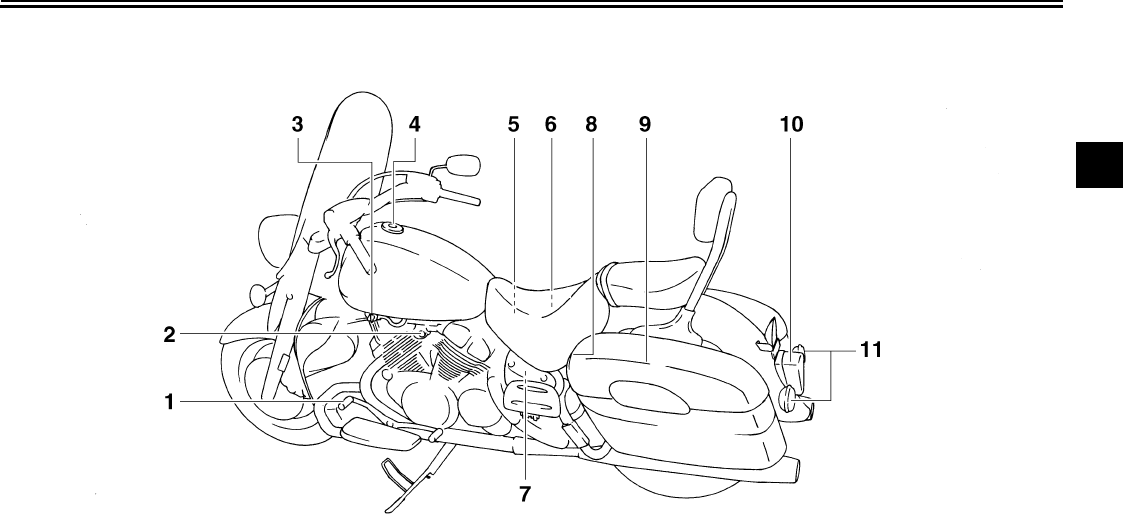 3
4
5
6
8
9
10
2
11
1
7