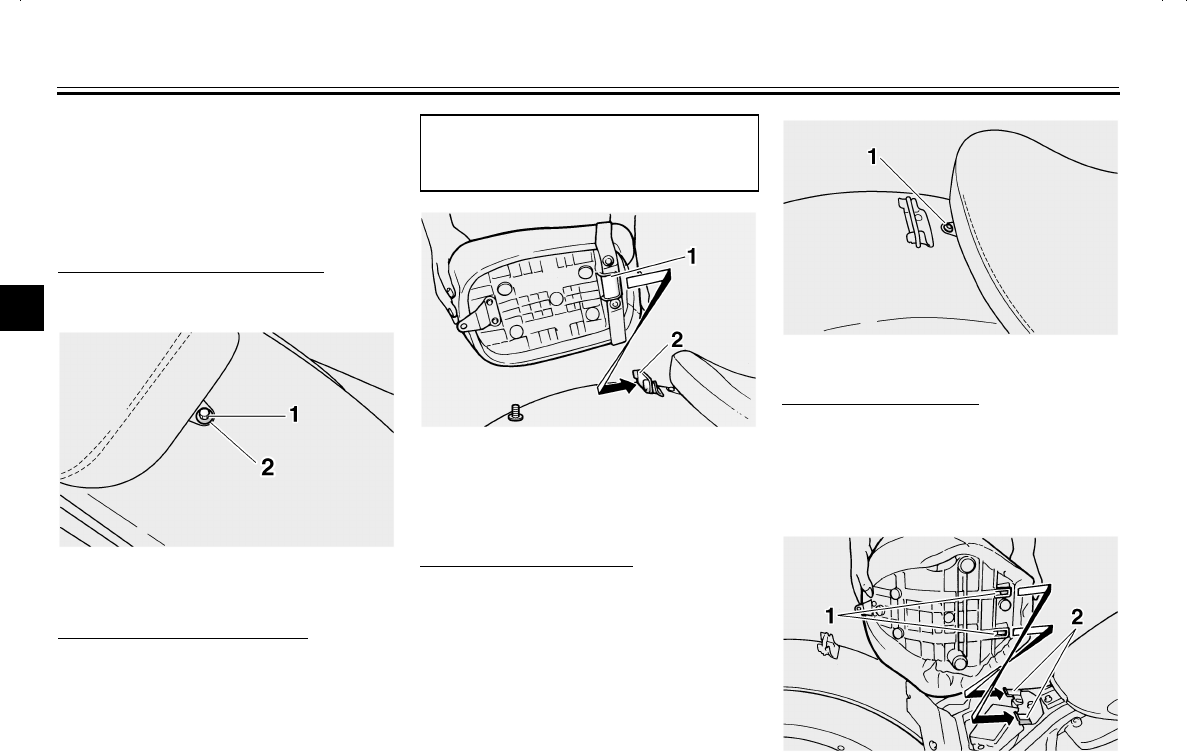 1
2

1
2

1

1
2