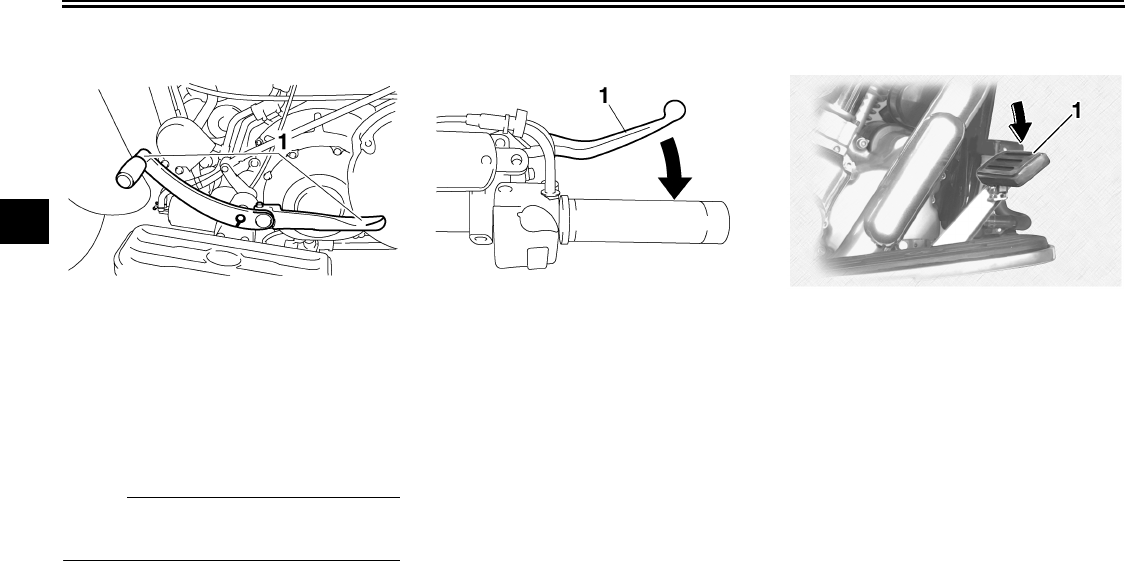 1

1

1