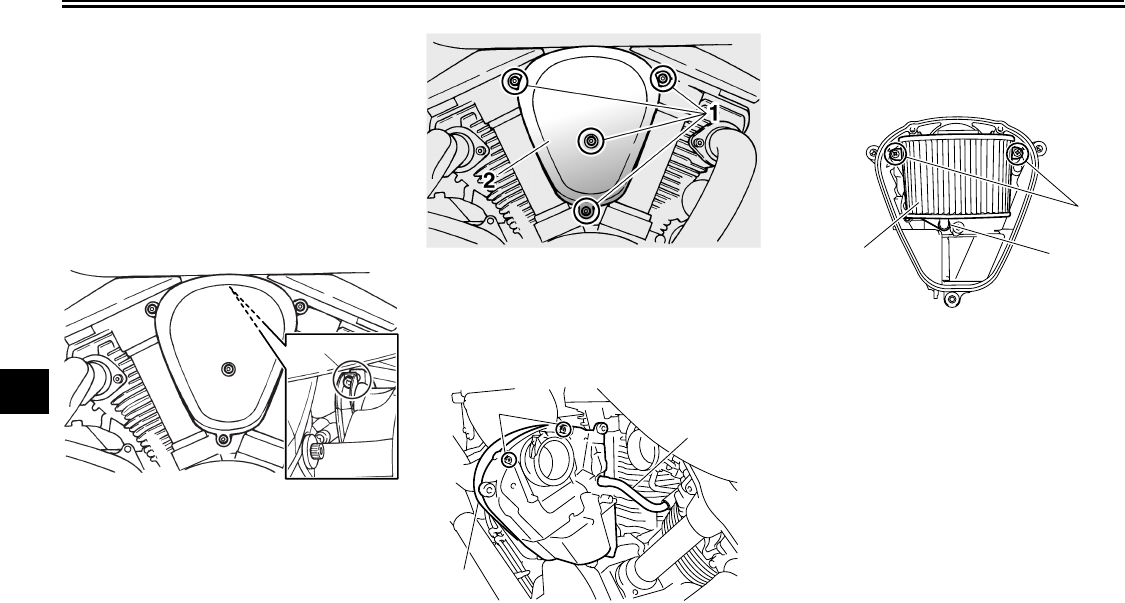 1
2