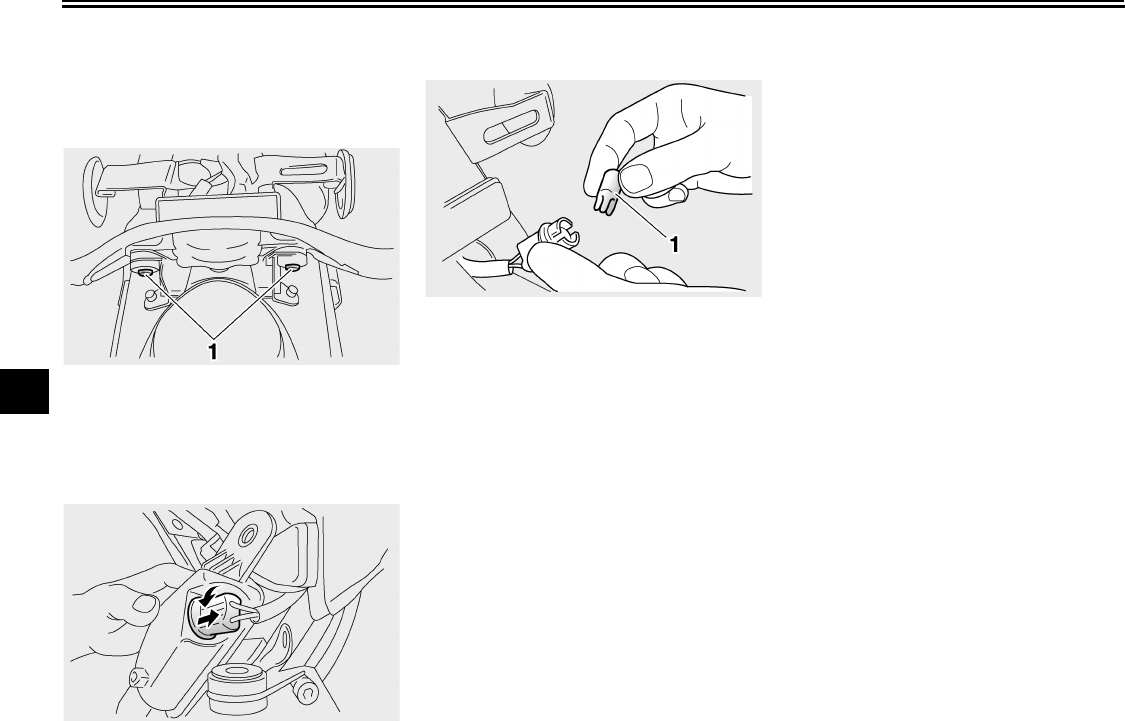 1

1