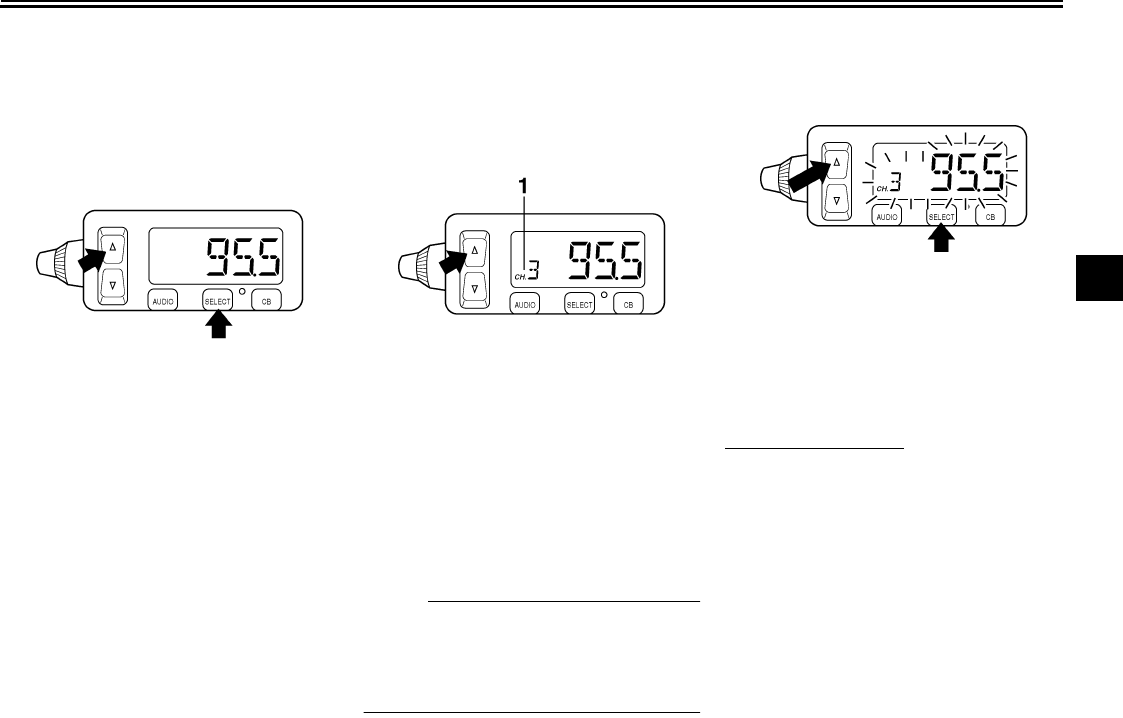 95.5

AUDIO

SELECT

CB

1

CH. 3

95.5

AUDIO

SELECT

CB

CH. 3

95.5

AUDIO

SELECT

CB