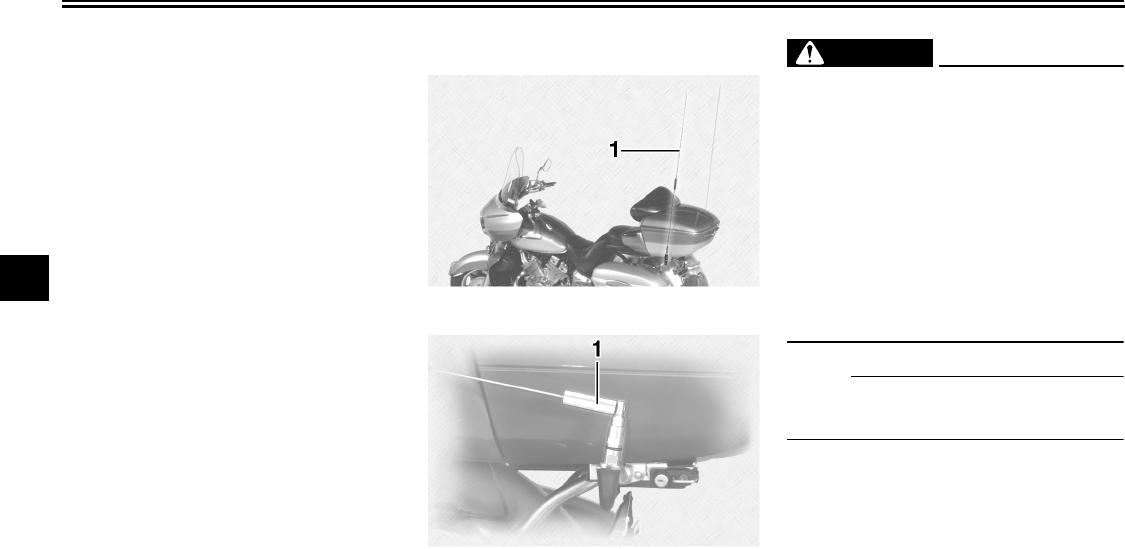 1

1