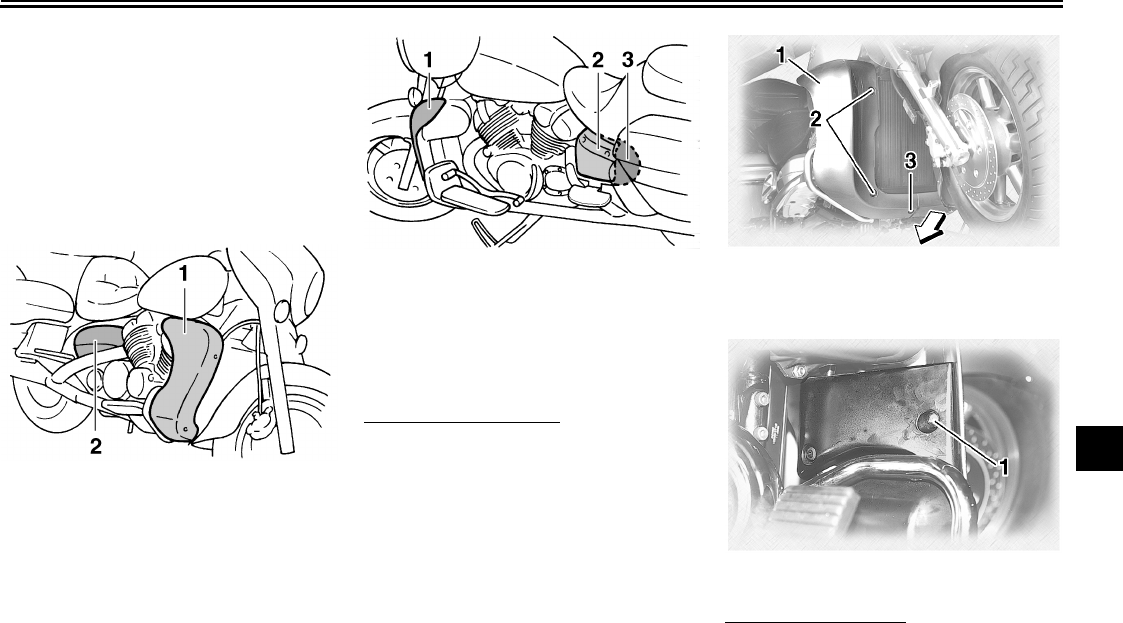 1

2

1

2 3

1

2

3

1