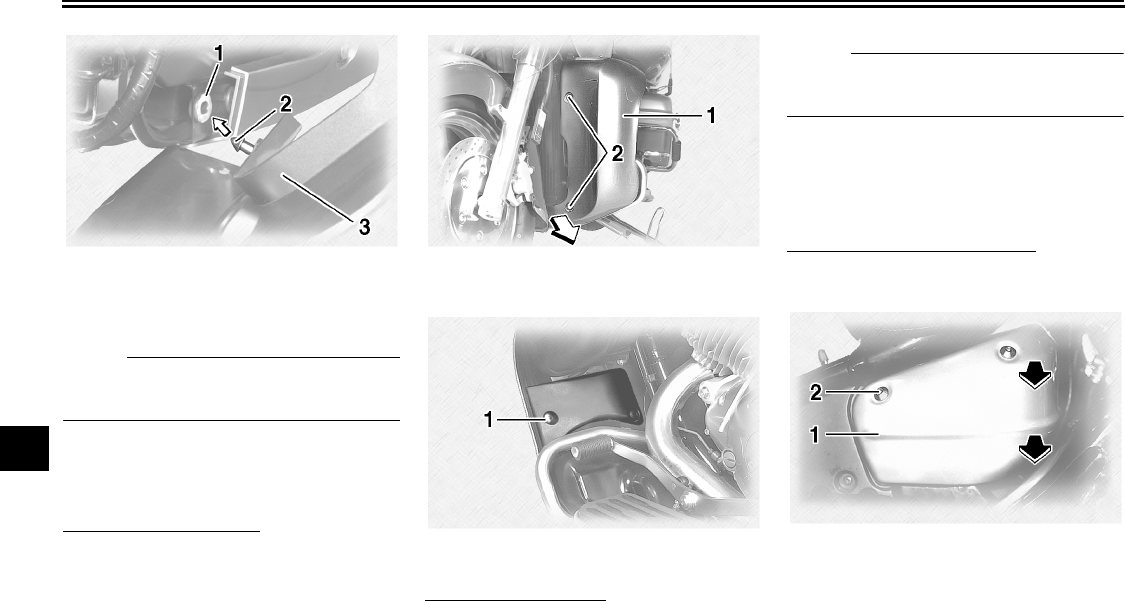 1
2
3

1
2

1

2
1