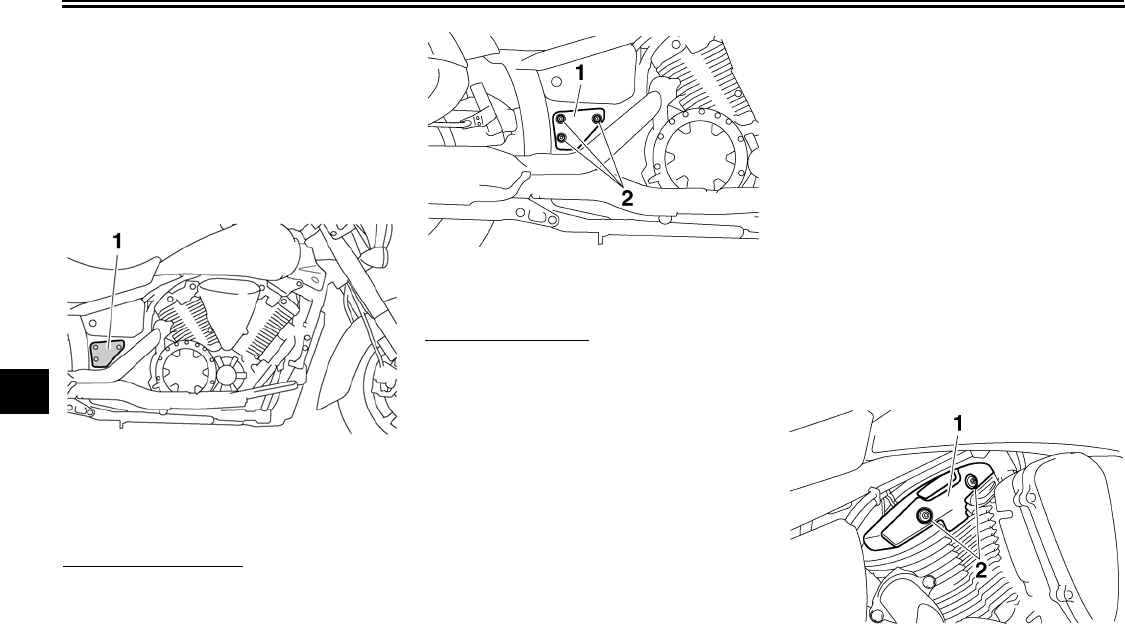 1

1

2

1

2