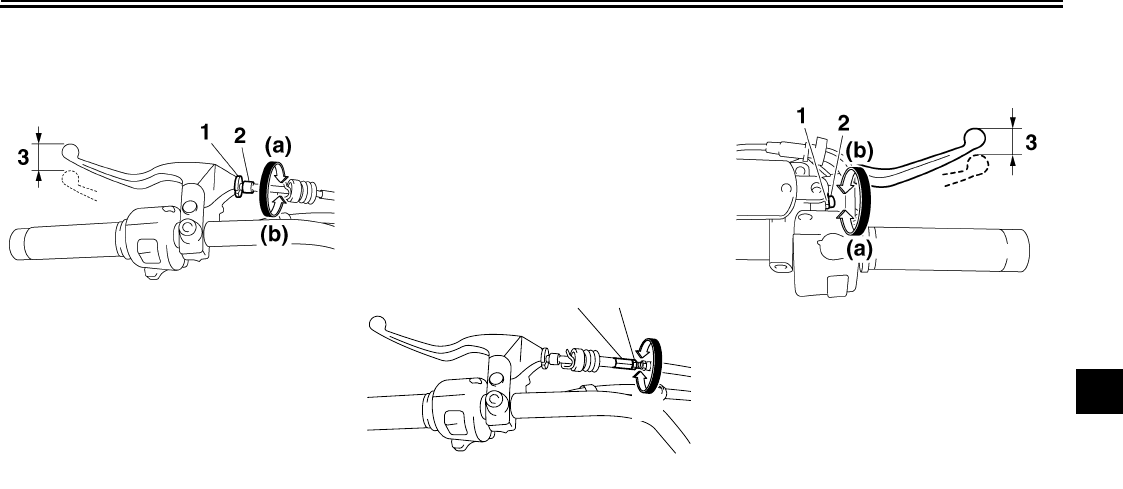 3
1
2
(a)
(b)

1
2
(b)
3
(a)