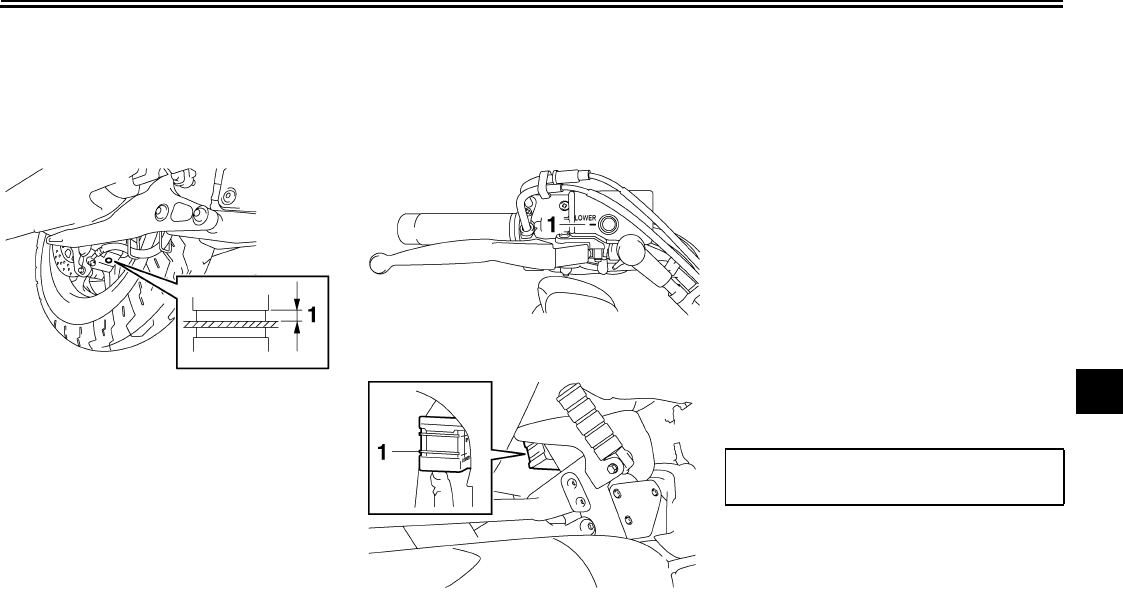 1

1 LOWER

1