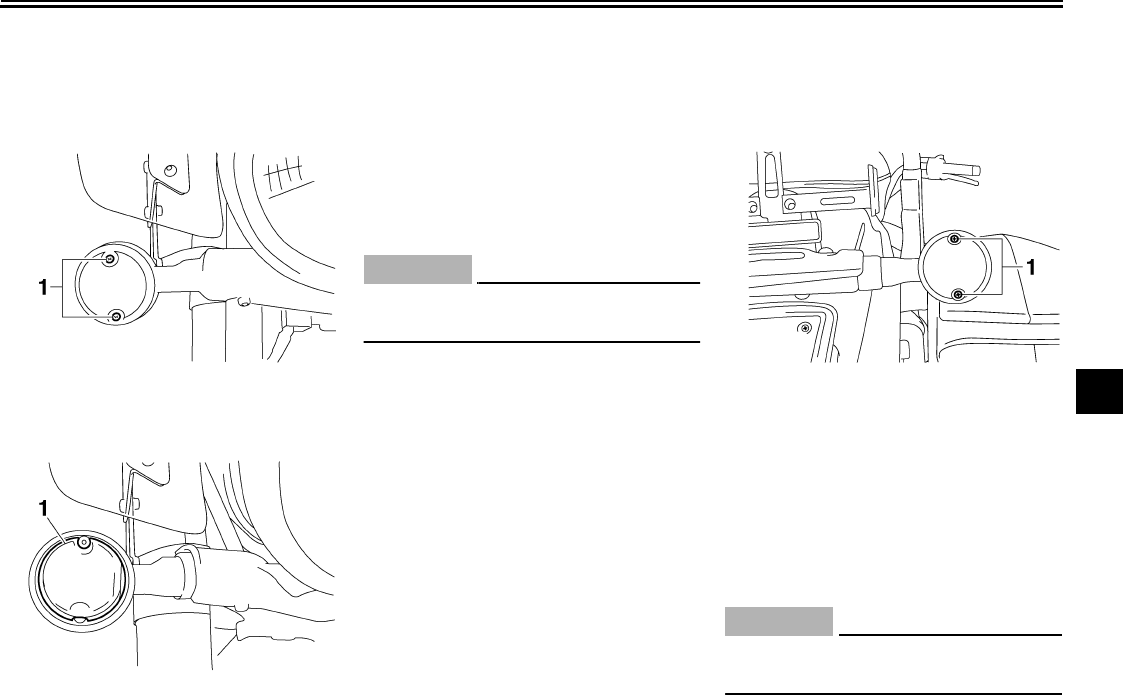 1

1

1