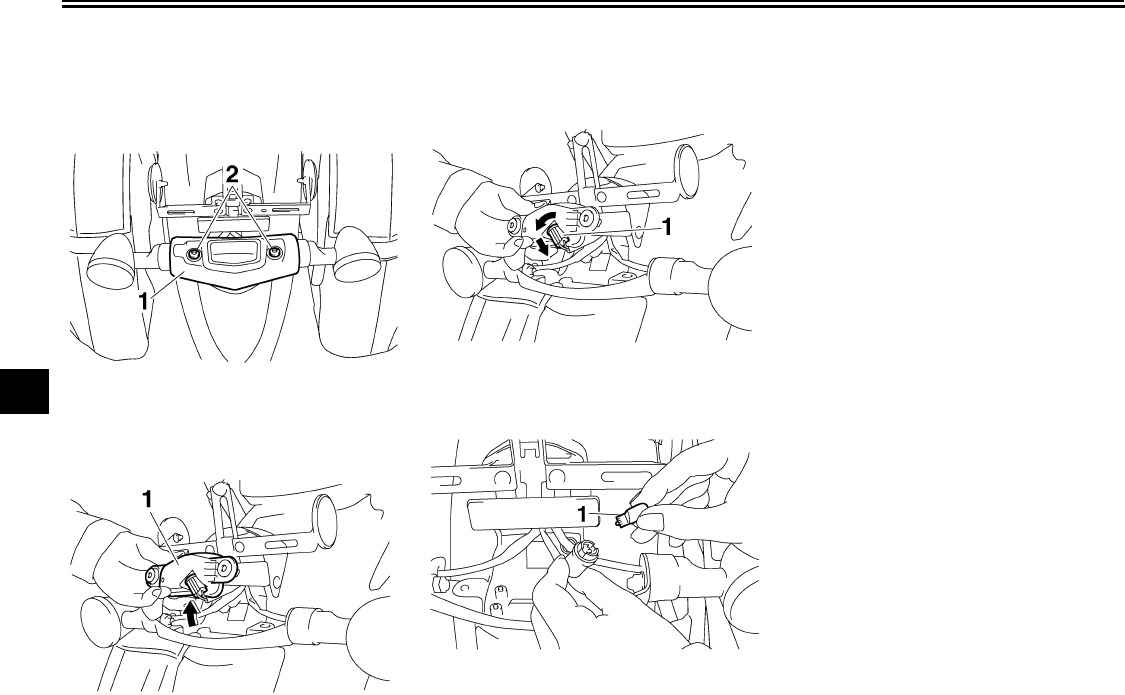 2

1

1

1

1